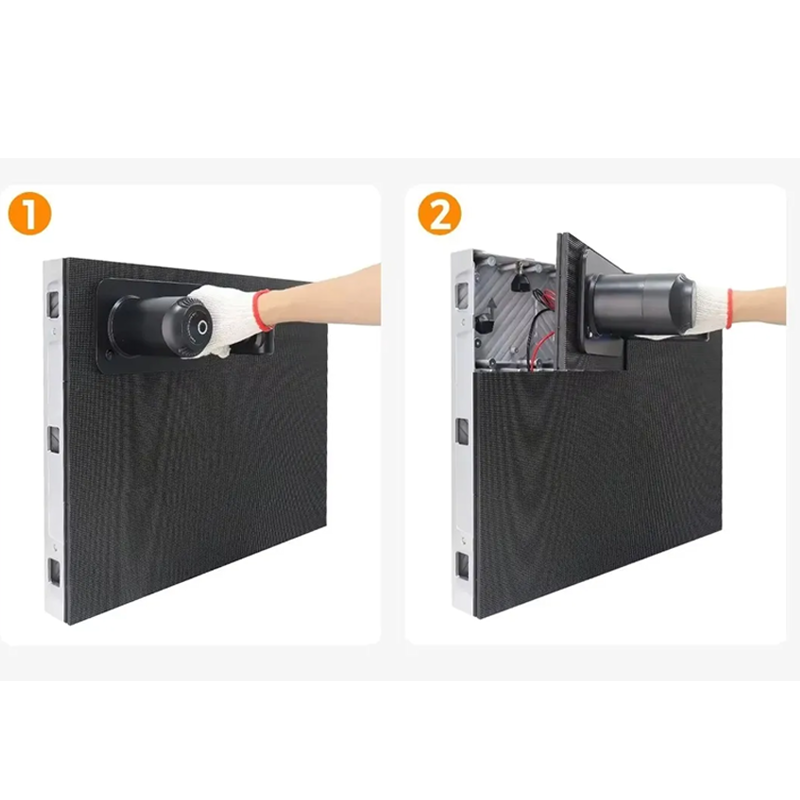 1

2